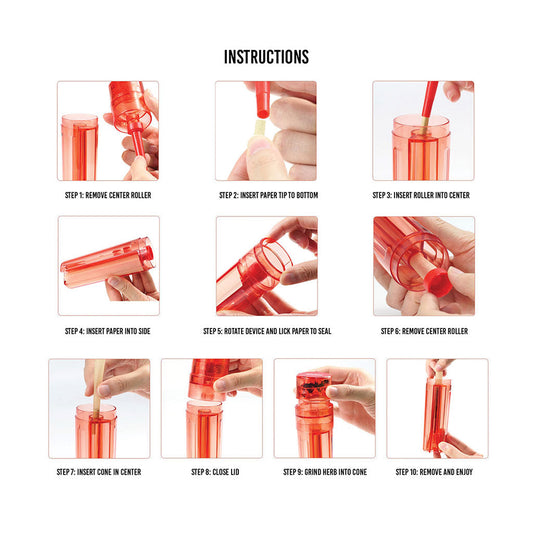 INSTRUCTIONS

STEP 1: REMOVE CENTER ROLLER

STEP 2: INSERT PAPER TIP TO BOTTOM

STEP 3: INSERT ROLLER INTO CENTER

STEP 4: INSERT PAPER INTO SIDE

STEP 5: ROTATE DEVICE AND LICK PAPER TO SEAL

STEP 6: REMOVE CENTER ROLLER

STEP 7: INSERT CONE IN CENTER

STEP 8: CLOSE LID

STEP 9: GRIND HERB INTO CONE

STEP 10: REMOVE AND ENJOY